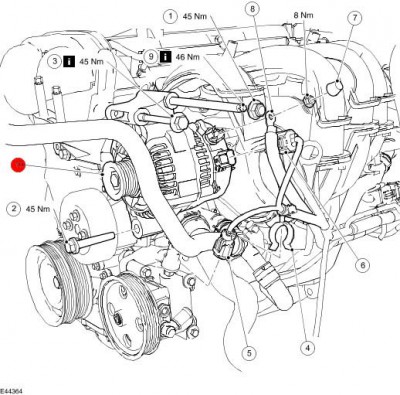 1 45 Nm
8
8 Nm
7
3 i 45 Nm
9 i 46 Nm
2 45 Nm
6
5
4
E44364