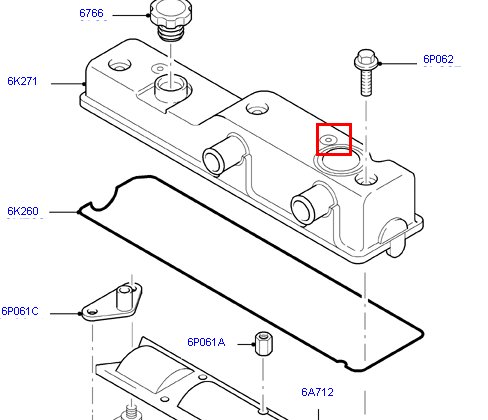 6766
6P062
6K271
6K260
6P061C
6P061A
6A712