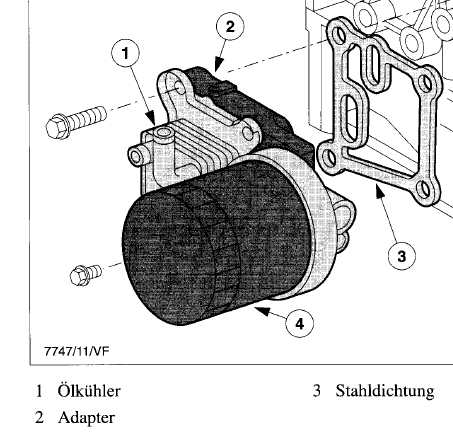 2

1

3

4

7747/11/VF

1 Ölkühler

2 Adapter

3 Stahldichtung