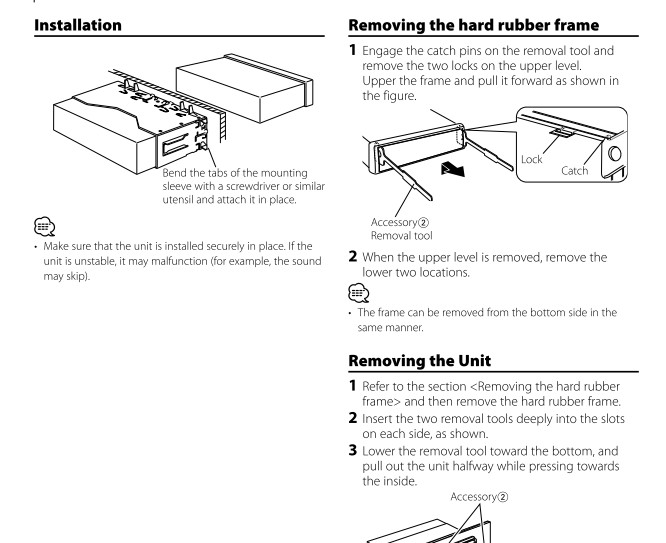 Installation

Bend the tabs of the mounting sleeve with a screwdriver or similar utensil and attach it in place.

• Make sure that the unit is installed securely in place. If the unit is unstable, it may malfunction (for example, the sound may skip).

Removing the hard rubber frame

1 Engage the catch pins on the removal tool and remove the two locks on the upper level.
Upper the frame and pull it forward as shown in the figure.

Lock
Catch
Accessory②
Removal tool

2 When the upper level is removed, remove the lower two locations.

• The frame can be removed from the bottom side in the same manner.

Removing the Unit

1 Refer to the section <Removing the hard rubber frame> and then remove the hard rubber frame.
2 Insert the two removal tools deeply into the slots on each side, as shown.
3 Lower the removal tool toward the bottom, and pull out the unit halfway while pressing towards the inside.

Accessory②