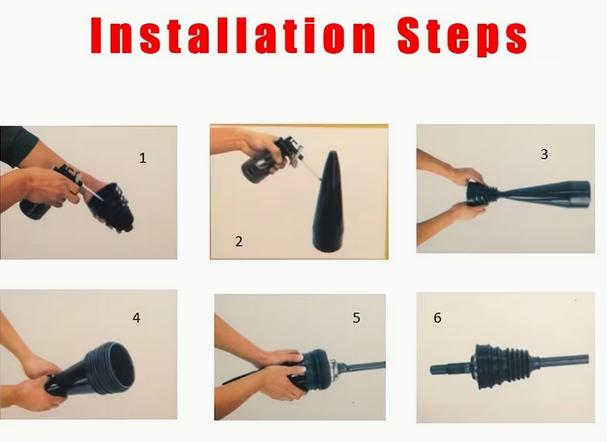 Installation Steps

1

2

3

4

5

6