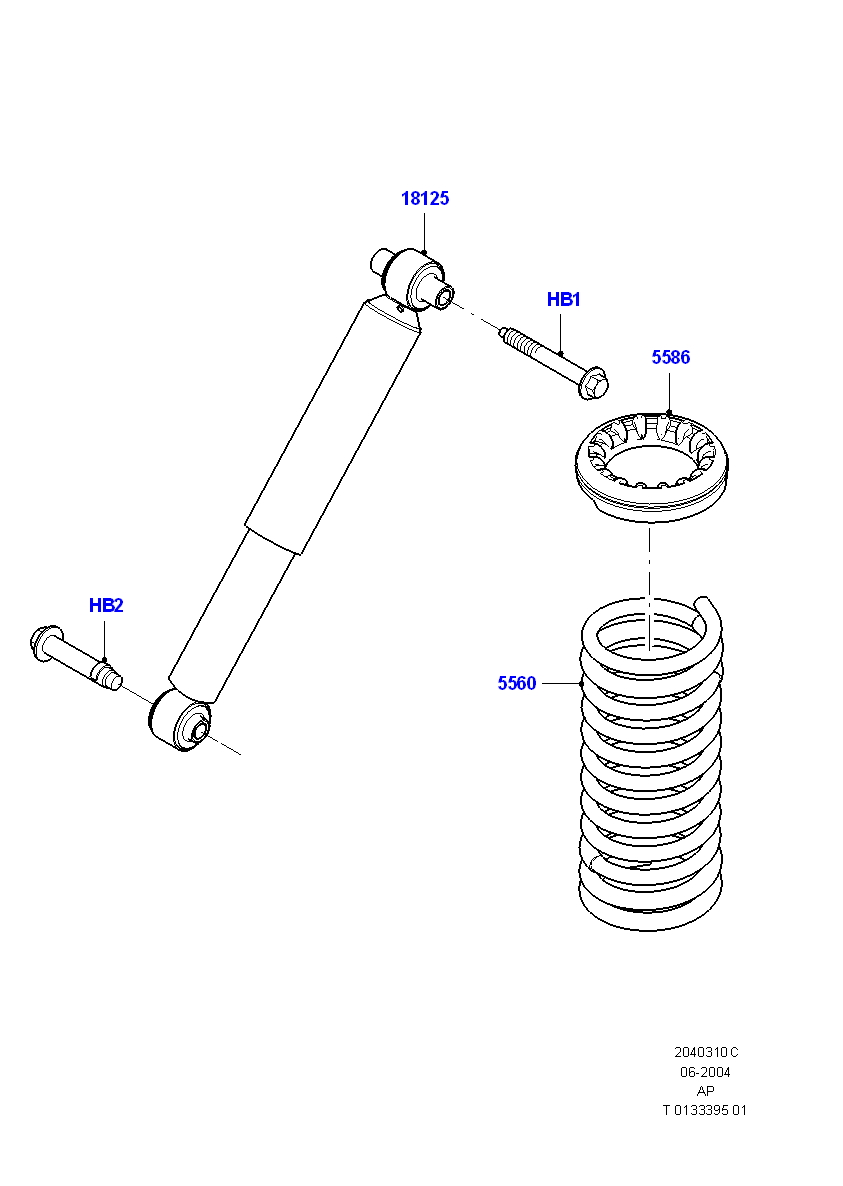 18125

HB1

5586

HB2

5560

2040310 C
06-2004
AP
T 0133395 01