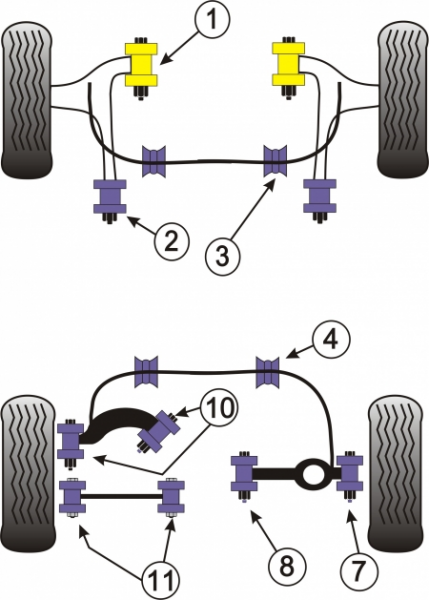 1
2
3
4
10
8
7
11